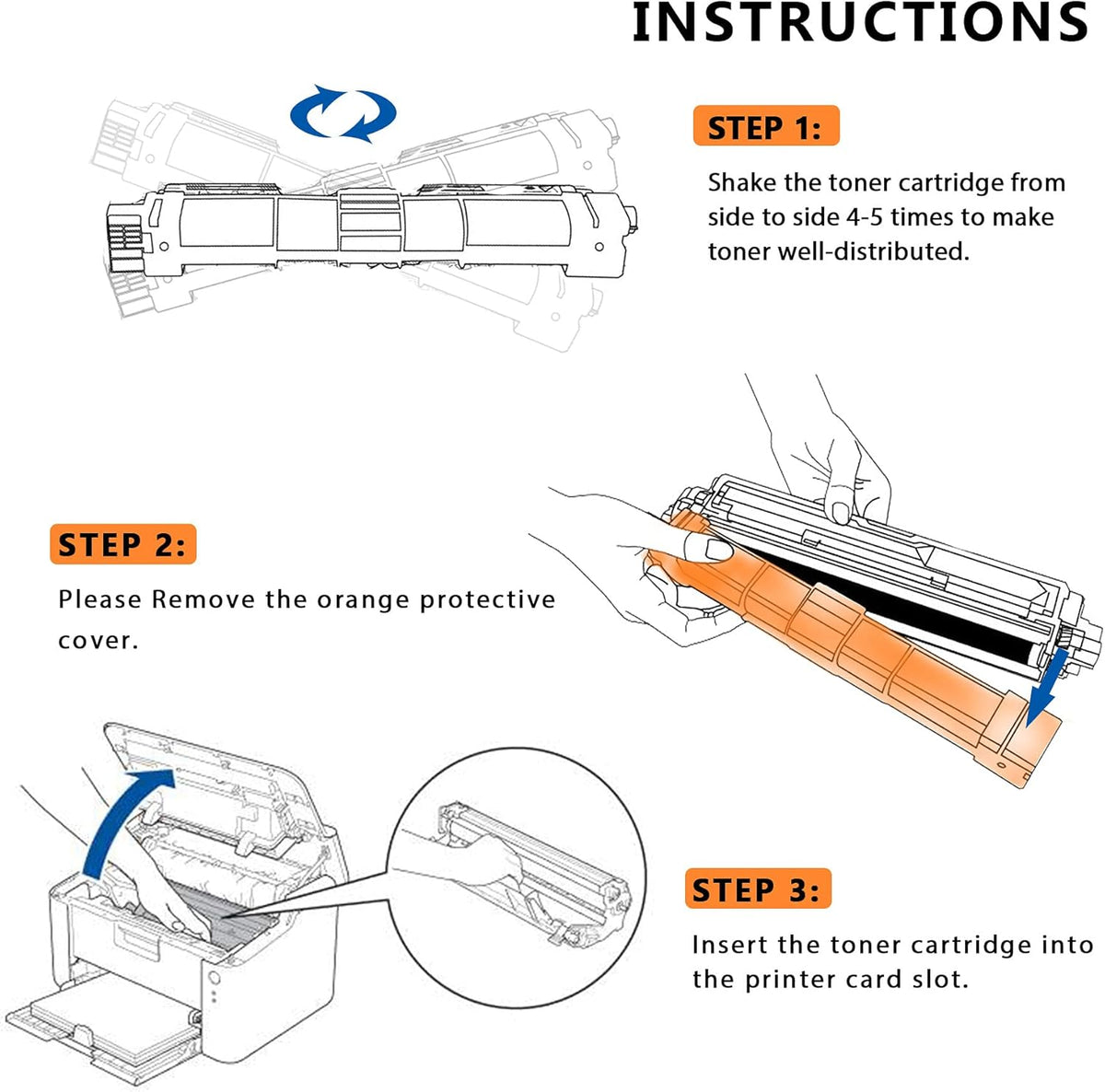 INSTRUCTIONS

STEP 1:

Shake the toner cartridge from side to side 4-5 times to make toner well-distributed.

STEP 2:

Please Remove the orange protective cover.

STEP 3:

Insert the toner cartridge into the printer card slot.